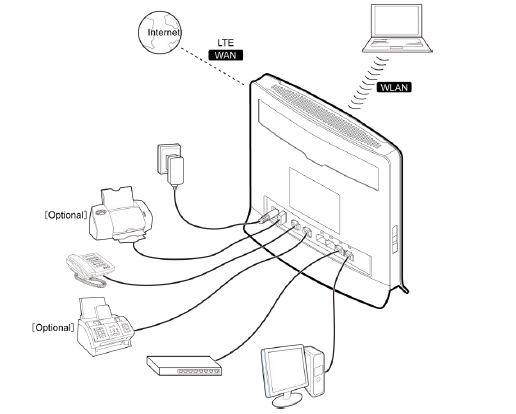 Internet

LTE
WAN

WLAN

[Optional]

[Optional]