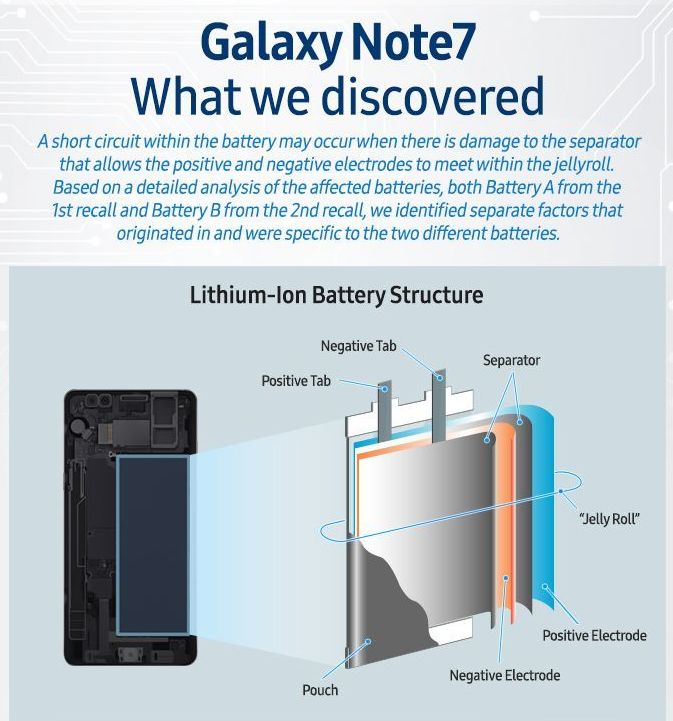 Galaxy Note7
What we discovered

A short circuit within the battery may occur when there is damage to the separator that allows the positive and negative electrodes to meet within the jellyroll. Based on a detailed analysis of the affected batteries, both Battery A from the 1st recall and Battery B from the 2nd recall, we identified separate factors that originated in and were specific to the two different batteries.

Lithium-Ion Battery Structure

Negative Tab
Positive Tab
Separator
"Jelly Roll"
Positive Electrode
Negative Electrode
Pouch