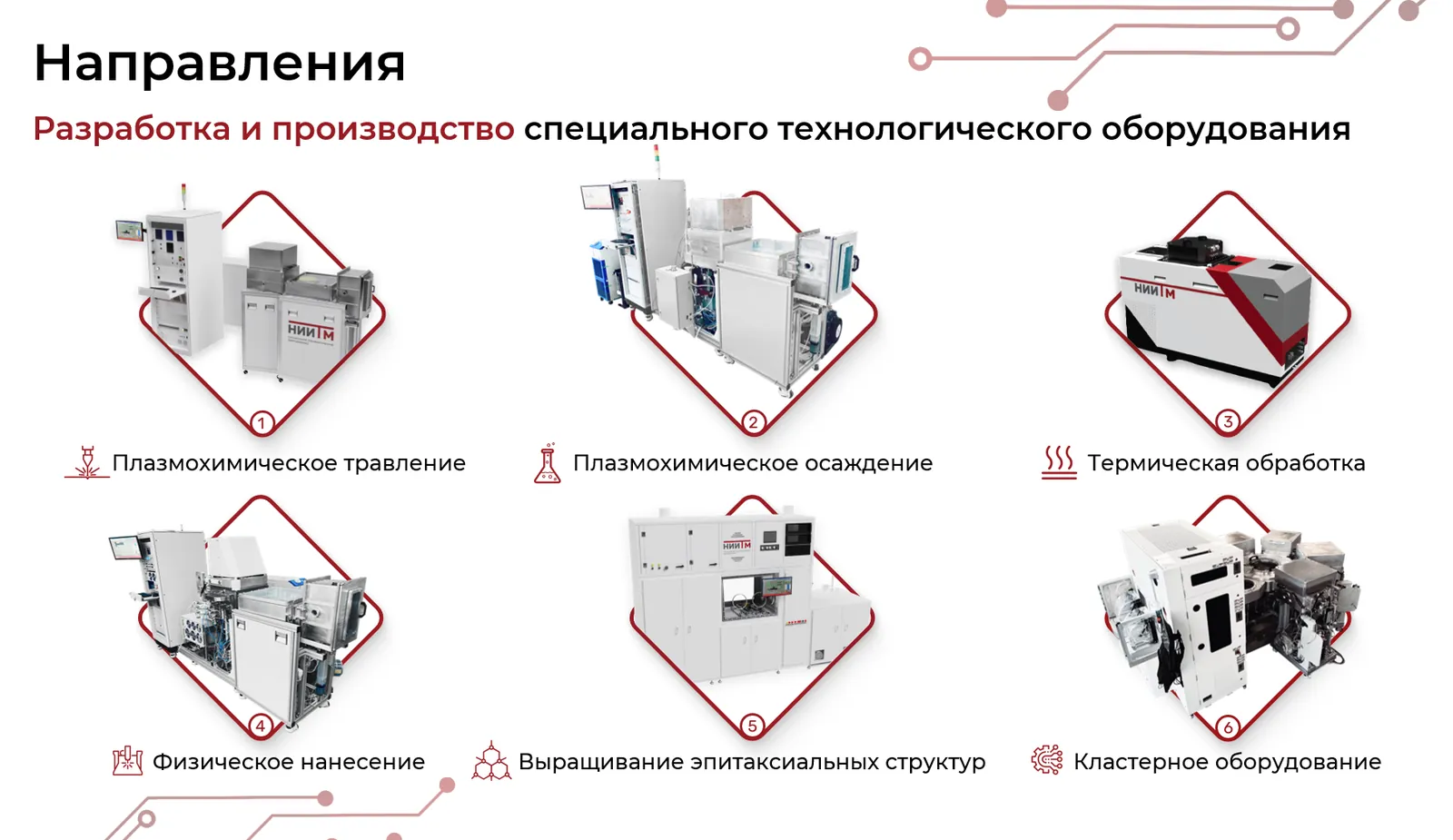 Направления

Разработка и производство специального технологического оборудования

НИИТМ

1

Плазмохимическое травление

2

Плазмохимическое осаждение

НИИТМ

3

Термическая обработка

4

Физическое нанесение

НИИТМ

5

Выращивание эпитаксиальных структур

6

Кластерное оборудование